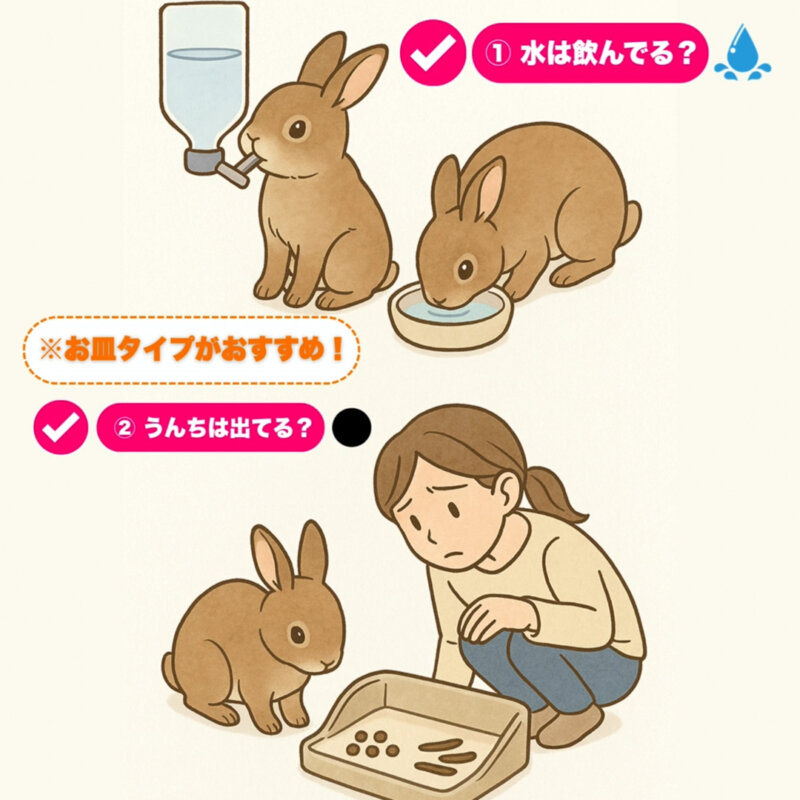 ① 水は飲んでる？

※お皿タイプがおすすめ！

② うんちは出てる？